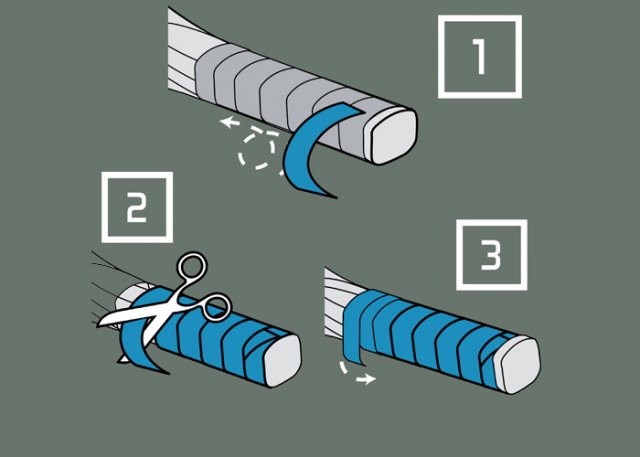 1

2

3